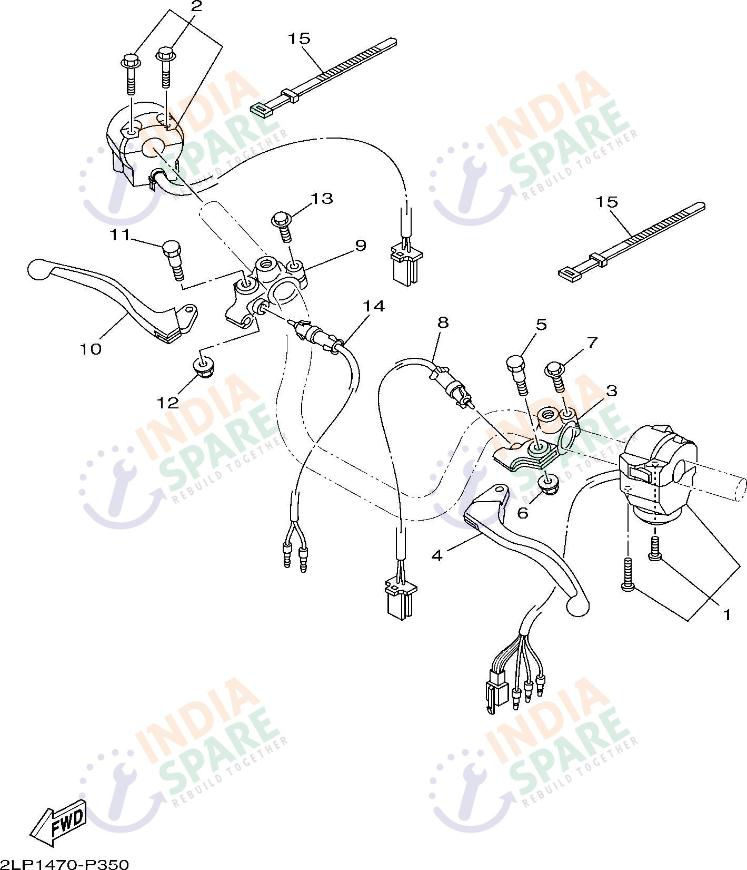 2
15
INDIA
SPARE
REBUILD TOGETHER
INDIA
SPARE
REBUILD TOGETHER
13
15
11
9
10
14
8
5
7
3
12
INDIA
SPARE
REBUILD TOGETHER
INDIA
SPARE
REBUILD TOGETHER
6
4
1
INDIA
SPARE
REBUILD TOGETHER
INDIA
SPARE
REBUILD TOGETHER
FWD
2LP1470-P350